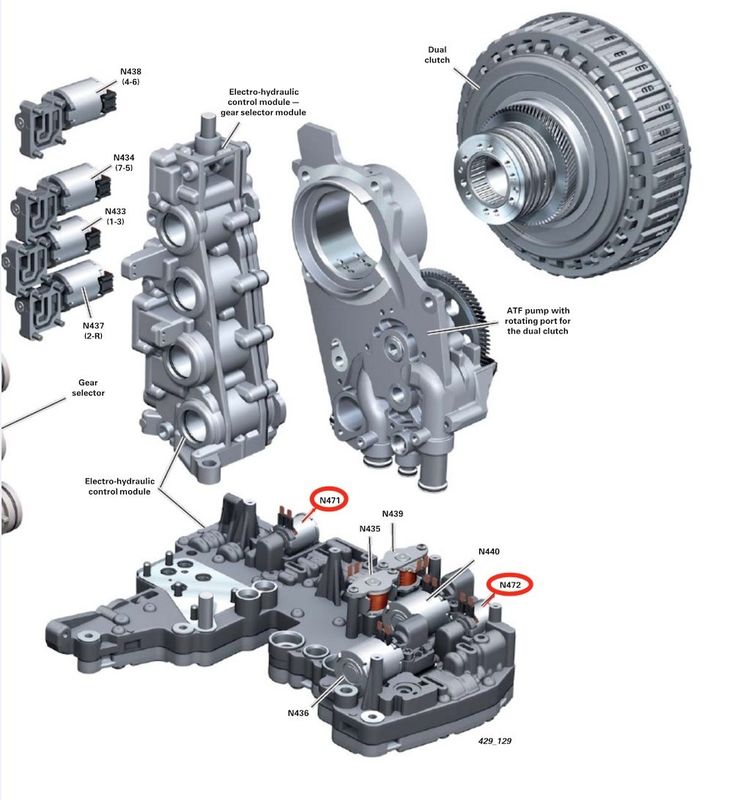 N438
(4-6)

Electro-hydraulic control module — gear selector module

Dual clutch

N434
(7-5)

N433
(1-3)

N437
(2-R)

ATF pump with rotating port for the dual clutch

Gear selector

Electro-hydraulic control module

N471

N439

N435

N440

N472

N436

429_129